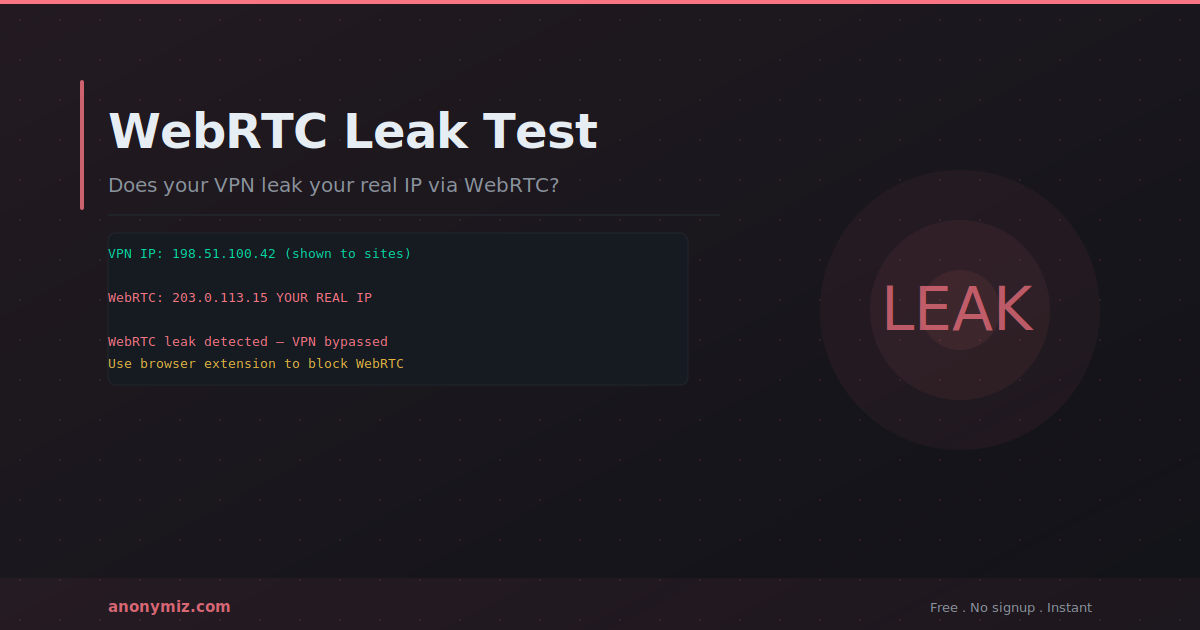 WebRTC Leak Test

Does your VPN leak your real IP via WebRTC?

VPN IP: 198.51.100.42 (shown to sites)

WebRTC: 203.0.113.15 YOUR REAL IP

WebRTC leak detected — VPN bypassed
Use browser extension to block WebRTC

LEAK

anonymiz.com

Free . No signup . Instant